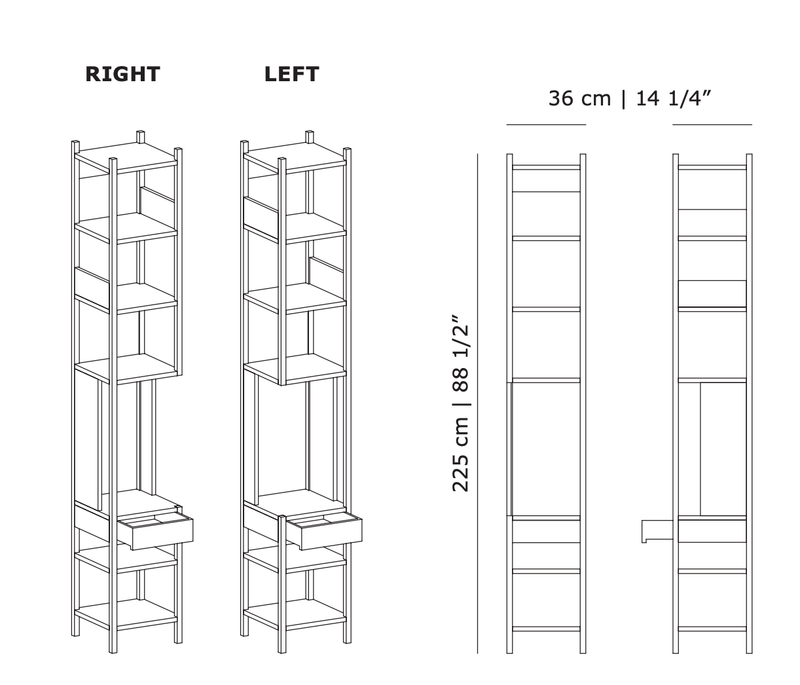 RIGHT

LEFT

36 cm | 14 1/4”

225 cm | 88 1/2”