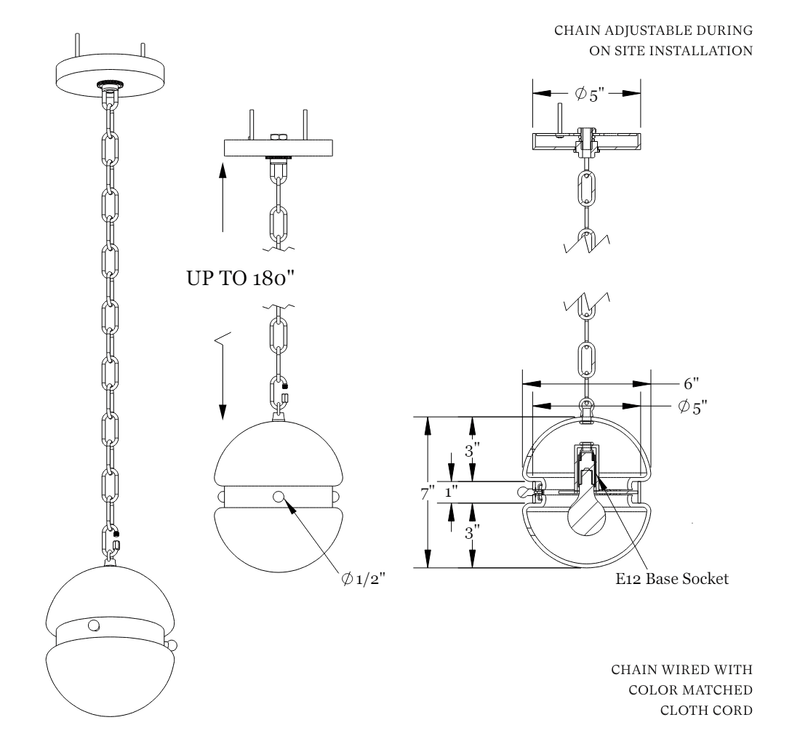 CHAIN ADJUSTABLE DURING ON SITE INSTALLATION

$\varnothing$5"

UP TO 180"

6"

$\varnothing$5"

3"

7"

1"

3"

$\varnothing$1/2"

E12 Base Socket

CHAIN WIRED WITH COLOR MATCHED CLOTH CORD